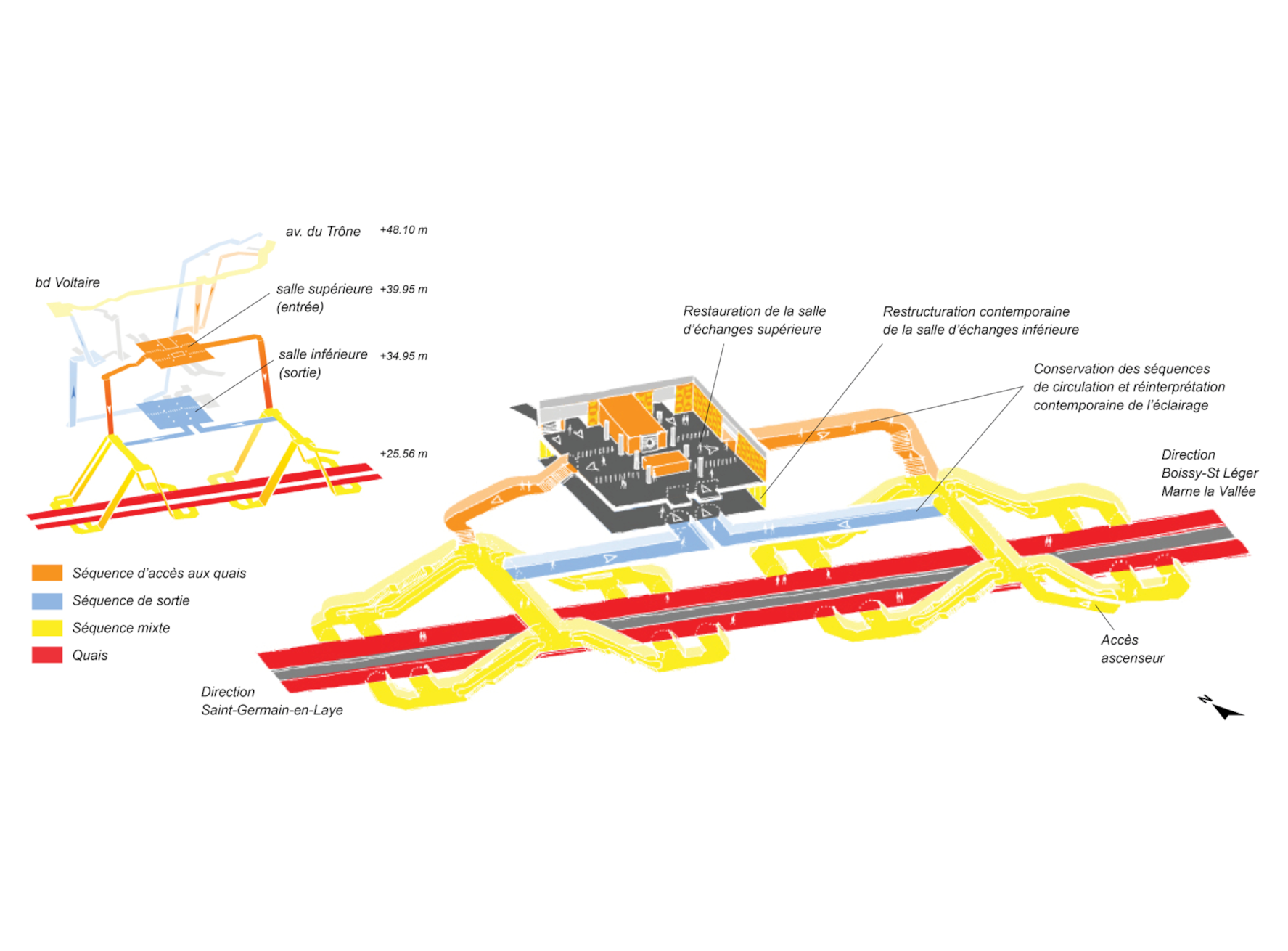 av. du Trône
+48.10 m

bd Voltaire

salle supérieure (entrée)
+39.95 m

salle inférieure (sortie)
+34.95 m

+25.56 m

Séquence d'accès aux quais
Séquence de sortie
Séquence mixte
Quais

Restauration de la salle d'échanges supérieure

Restructuration contemporaine de la salle d'échanges inférieure

Conservation des séquences de circulation et réinterprétation contemporaine de l'éclairage

Direction Boissy-St Léger Marne la Vallée

Accès ascenseur

Direction Saint-Germain-en-Laye

N